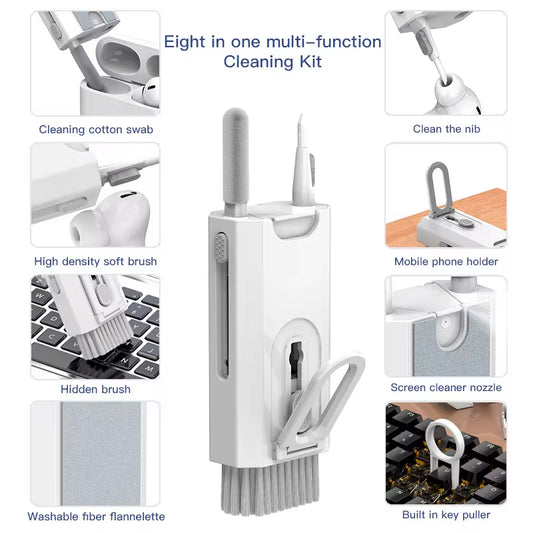 Eight in one multi–function Cleaning Kit

Cleaning cotton swab

High density soft brush

Hidden brush

Washable fiber flannelette

Clean the nib

Mobile phone holder

Screen cleaner nozzle

Built in key puller